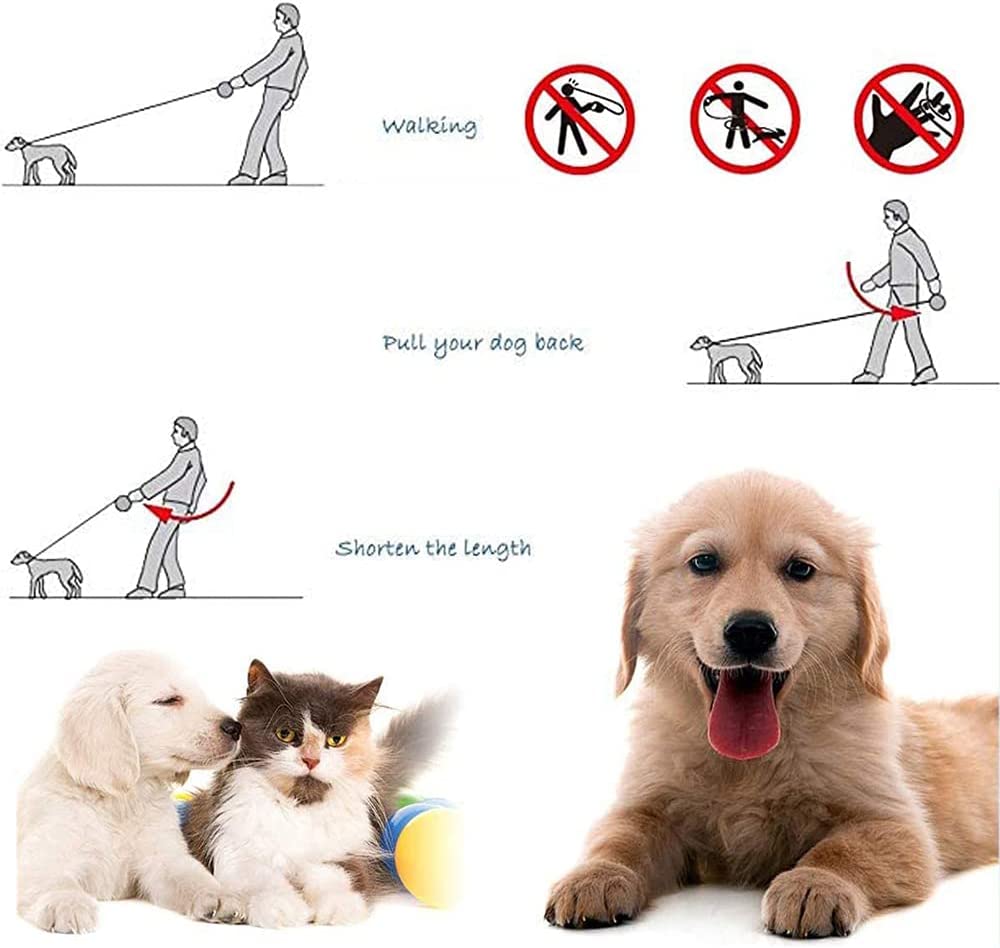 Walking

Pull your dog back

Shorten the length